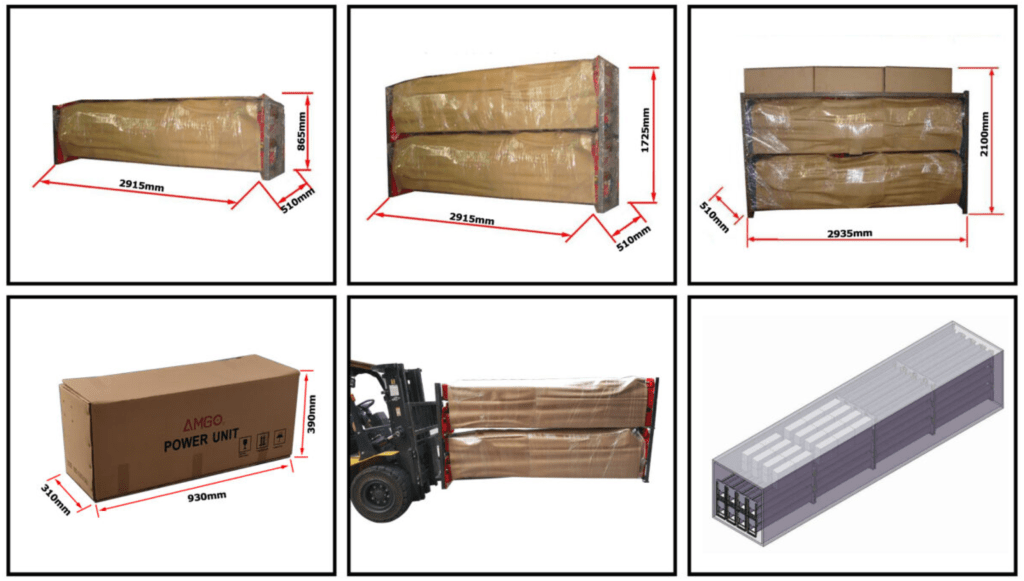 865mm
2915mm
510mm

1725mm
2915mm
510mm

2100mm
510mm
2935mm

AMGO
POWER UNIT
390mm
310mm
930mm